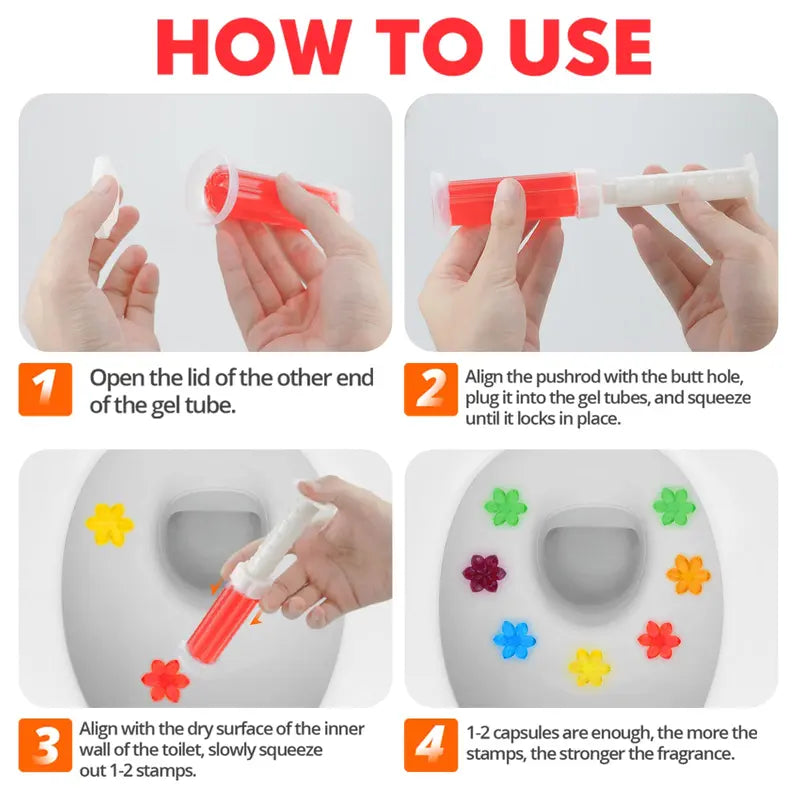 HOW TO USE

1 Open the lid of the other end of the gel tube.

2 Align the pushrod with the butt hole, plug it into the gel tubes, and squeeze until it locks in place.

3 Align with the dry surface of the inner wall of the toilet, slowly squeeze out 1-2 stamps.

4 1-2 capsules are enough, the more the stamps, the stronger the fragrance.